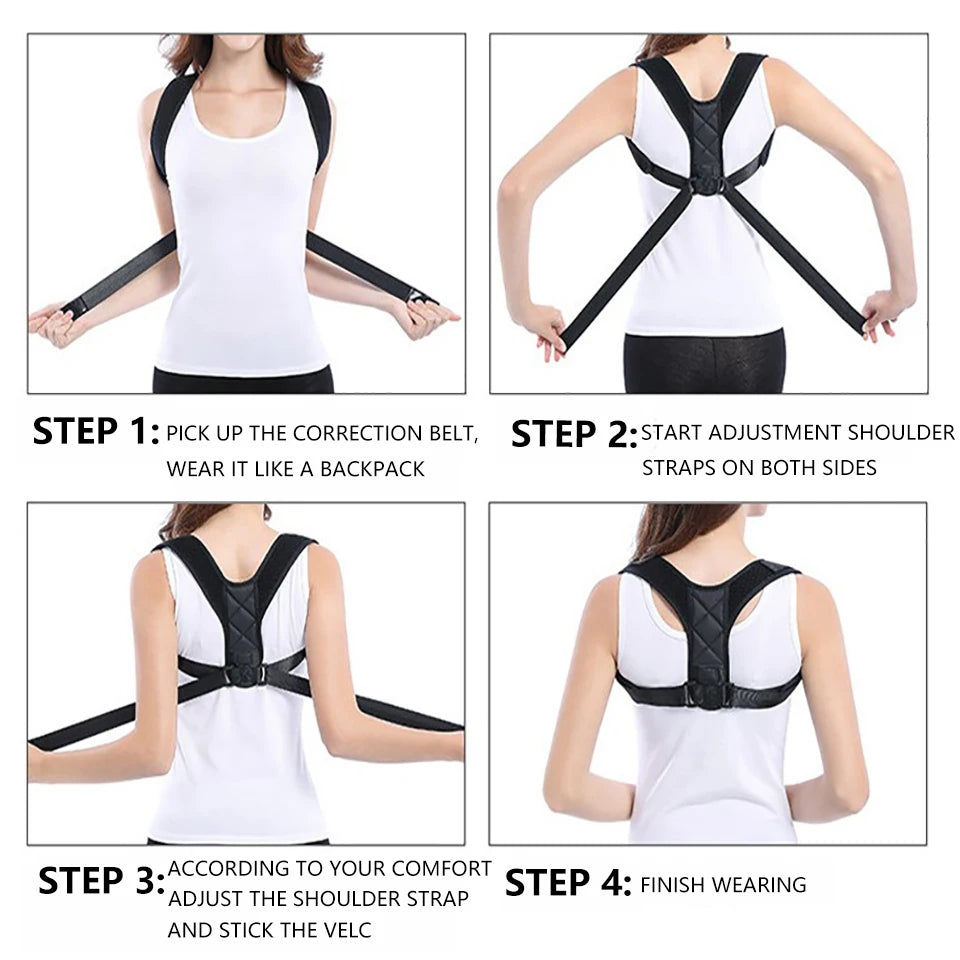 STEP 1: PICK UP THE CORRECTION BELT, WEAR IT LIKE A BACKPACK

STEP 2: START ADJUSTMENT SHOULDER STRAPS ON BOTH SIDES

STEP 3: ACCORDING TO YOUR COMFORT ADJUST THE SHOULDER STRAP AND STICK THE VELC

STEP 4: FINISH WEARING